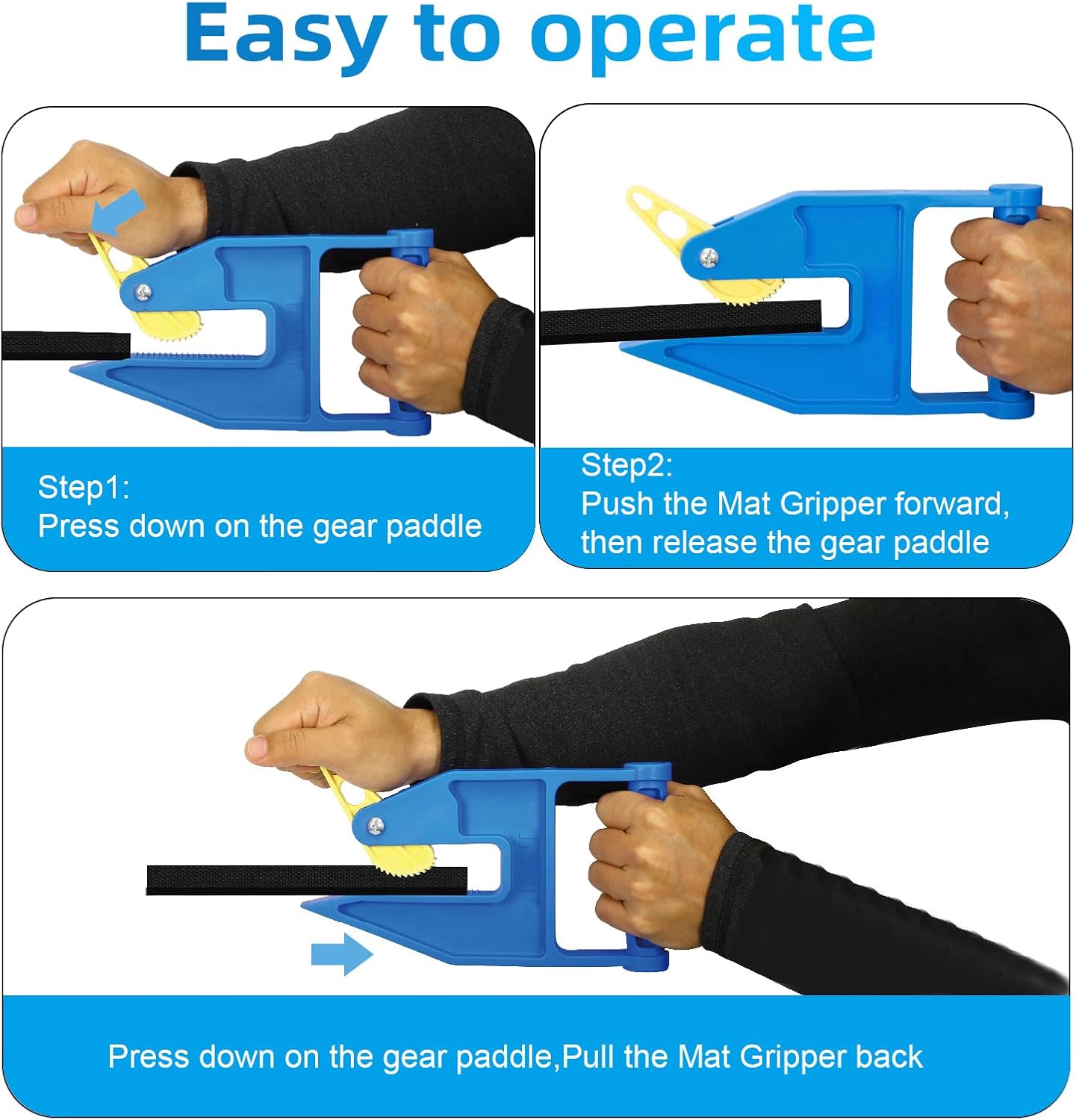 Easy to operate

Step1:
Press down on the gear paddle

Step2:
Push the Mat Gripper forward, then release the gear paddle

Press down on the gear paddle,Pull the Mat Gripper back