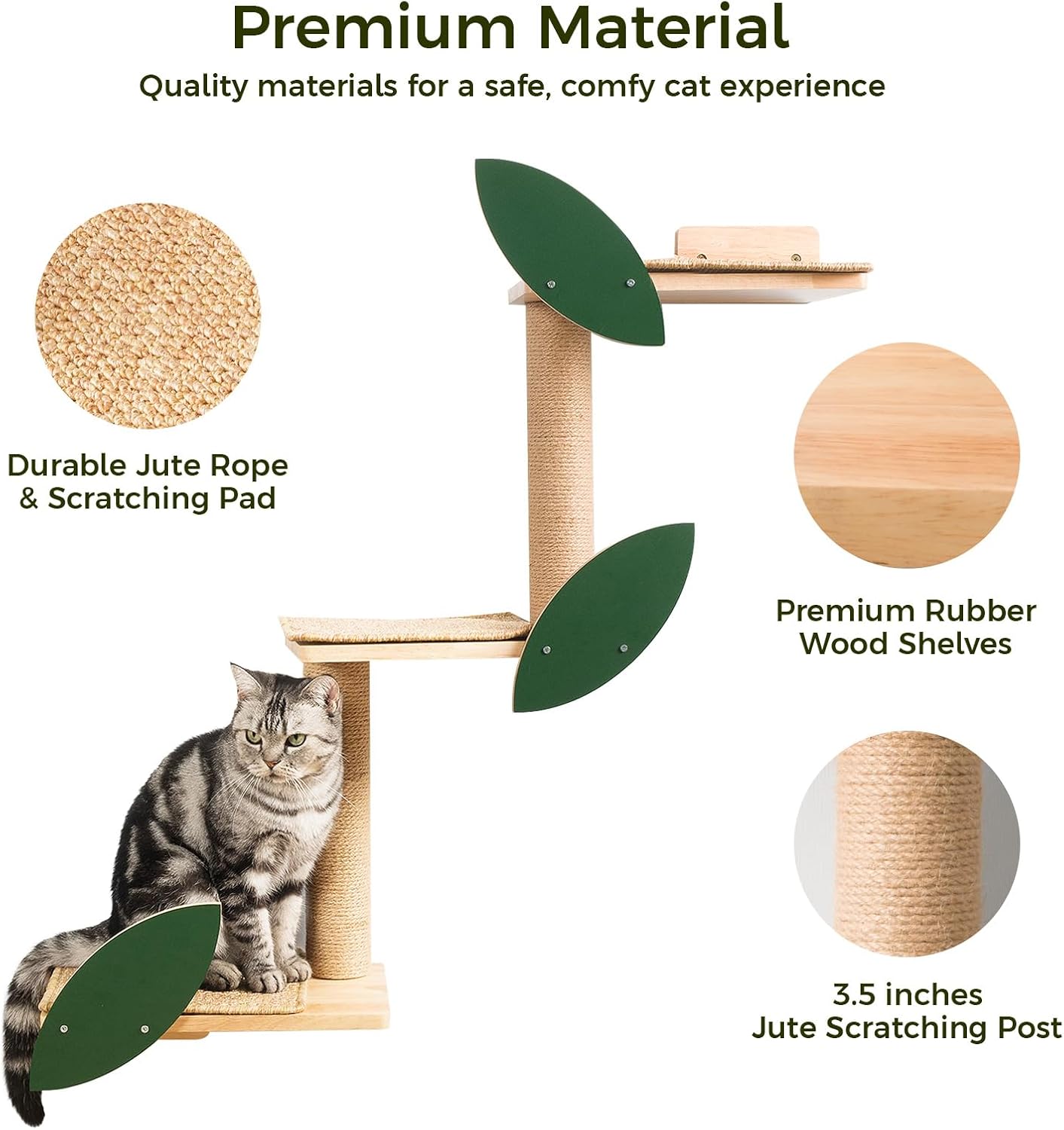 Premium Material

Quality materials for a safe, comfy cat experience

Durable Jute Rope & Scratching Pad

Premium Rubber Wood Shelves

3.5 inches Jute Scratching Post