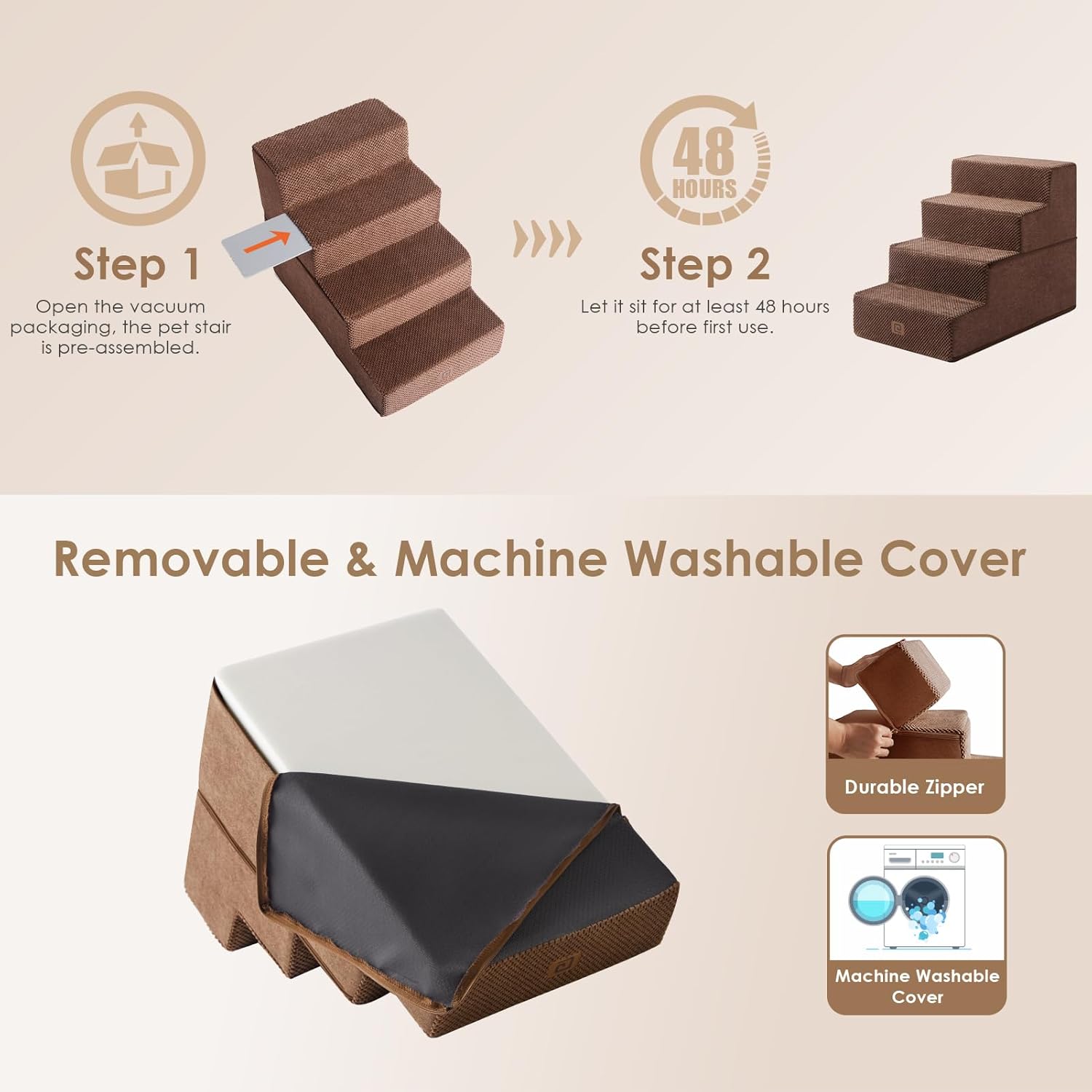 Step 1

Open the vacuum packaging, the pet stair is pre-assembled.

48 HOURS

Step 2

Let it sit for at least 48 hours before first use.

Removable & Machine Washable Cover

Durable Zipper

Machine Washable Cover