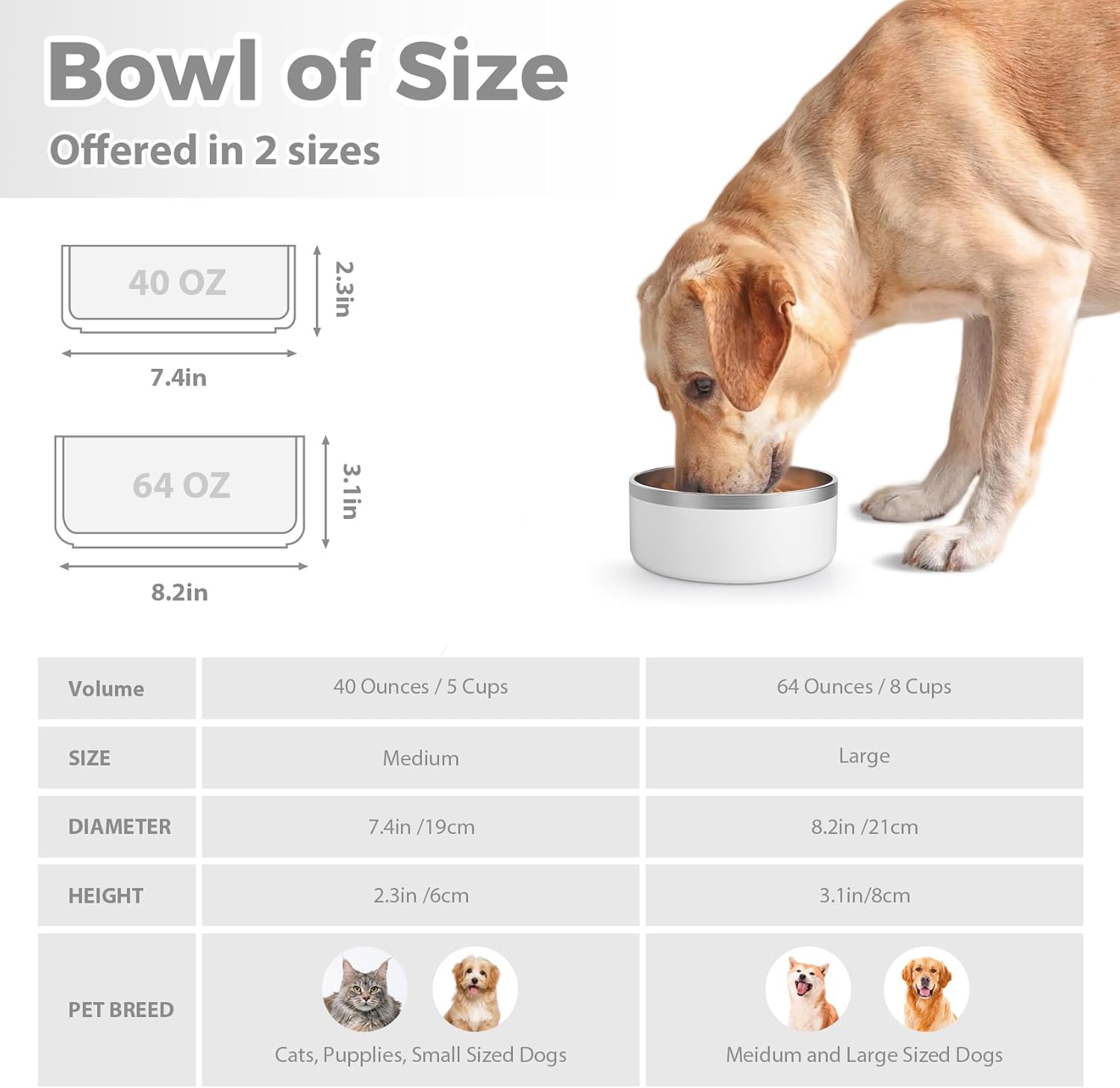 Bowl of Size
Offered in 2 sizes

40 OZ
2.3in
7.4in

64 OZ
3.1in
8.2in

| Volume | 40 Ounces / 5 Cups | 64 Ounces / 8 Cups |
|---|---|---|
| SIZE | Medium | Large |
| DIAMETER | 7.4in /19cm | 8.2in /21cm |
| HEIGHT | 2.3in /6cm | 3.1in/8cm |
| PET BREED | Cats, Pupplies, Small Sized Dogs | Meidum and Large Sized Dogs |