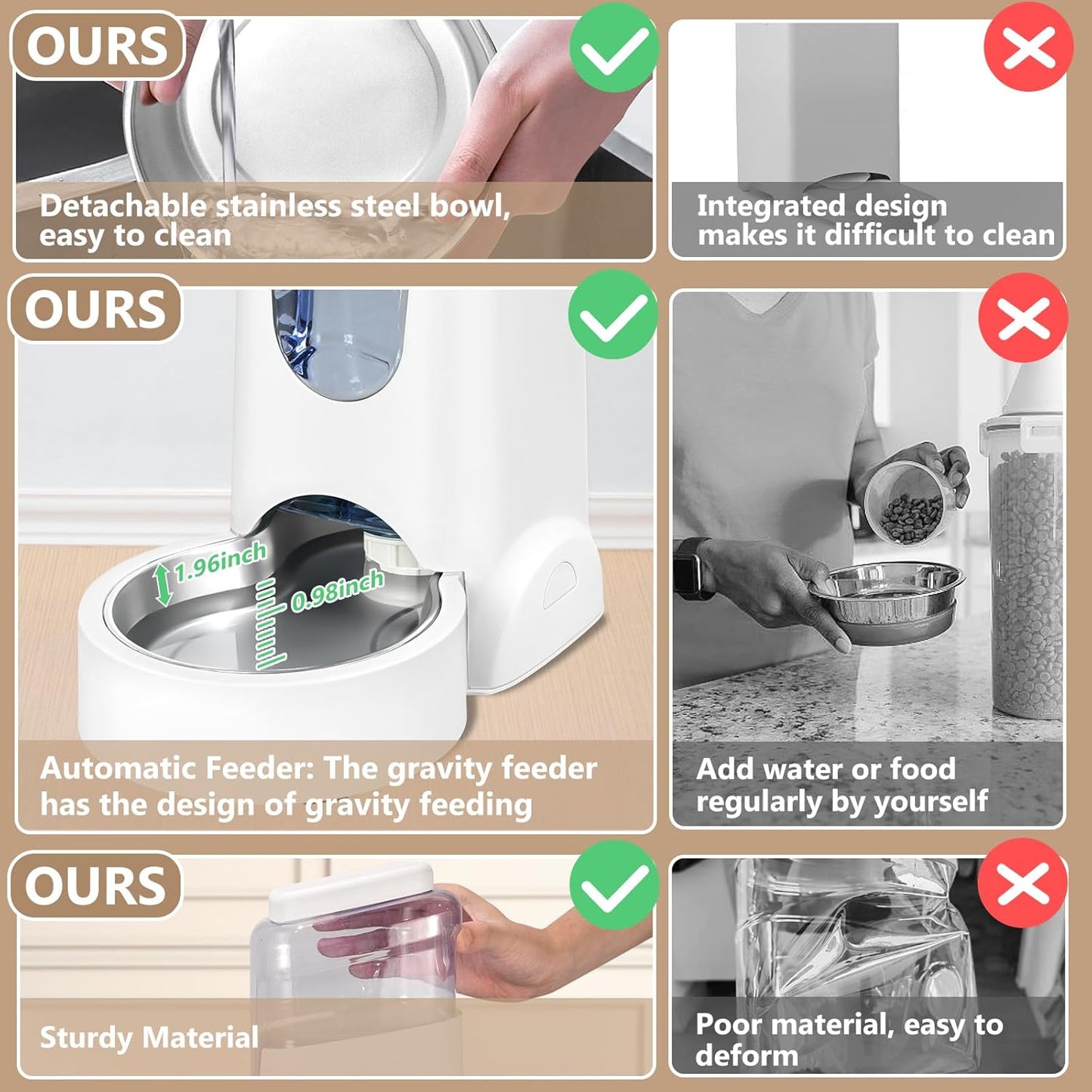 OURS

Detachable stainless steel bowl, easy to clean

Integrated design makes it difficult to clean

OURS

1.96inch

0.98inch

Automatic Feeder: The gravity feeder has the design of gravity feeding

Add water or food regularly by yourself

OURS

Sturdy Material

Poor material, easy to deform