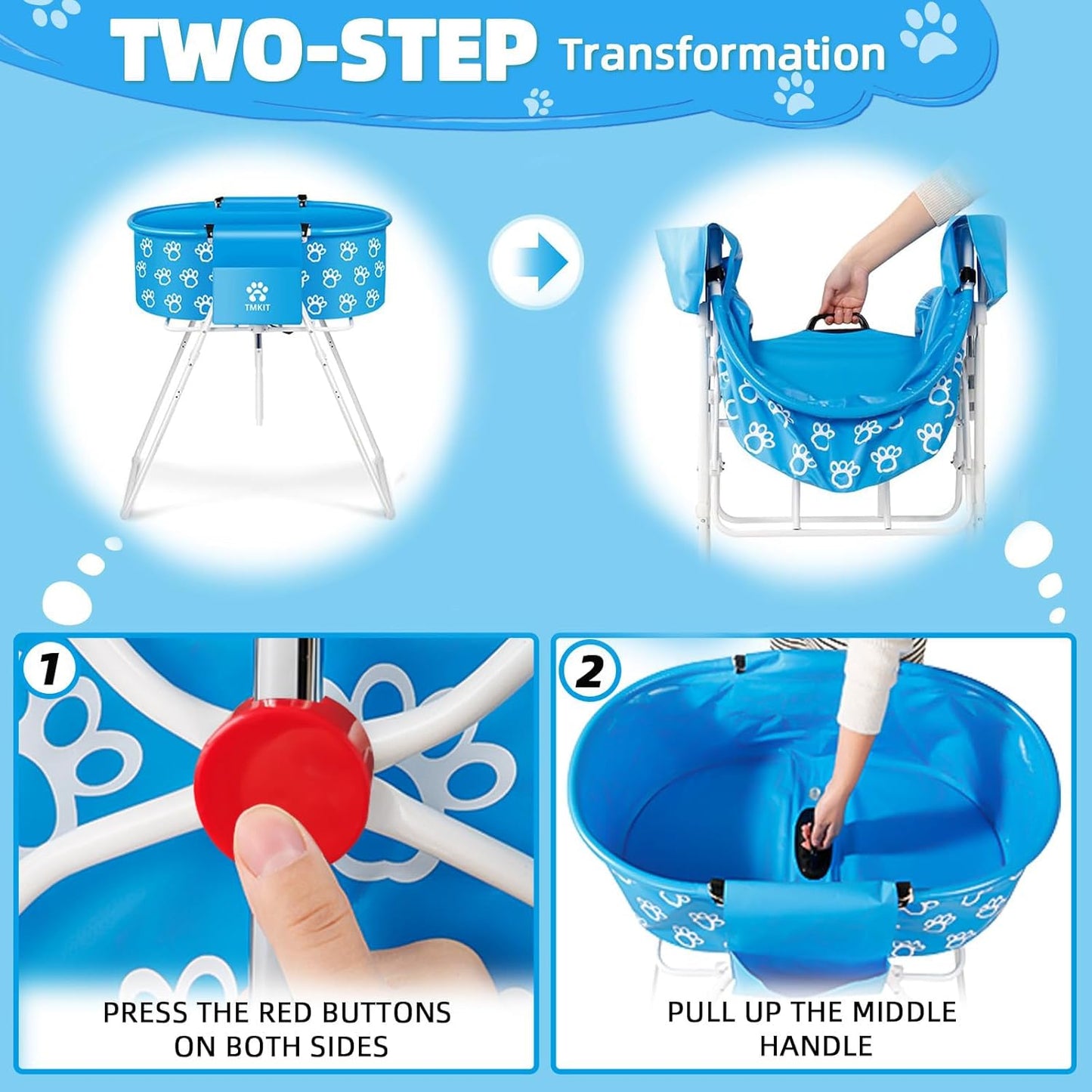 TWO-STEP Transformation

TMKIT

1

PRESS THE RED BUTTONS ON BOTH SIDES

2

PULL UP THE MIDDLE HANDLE