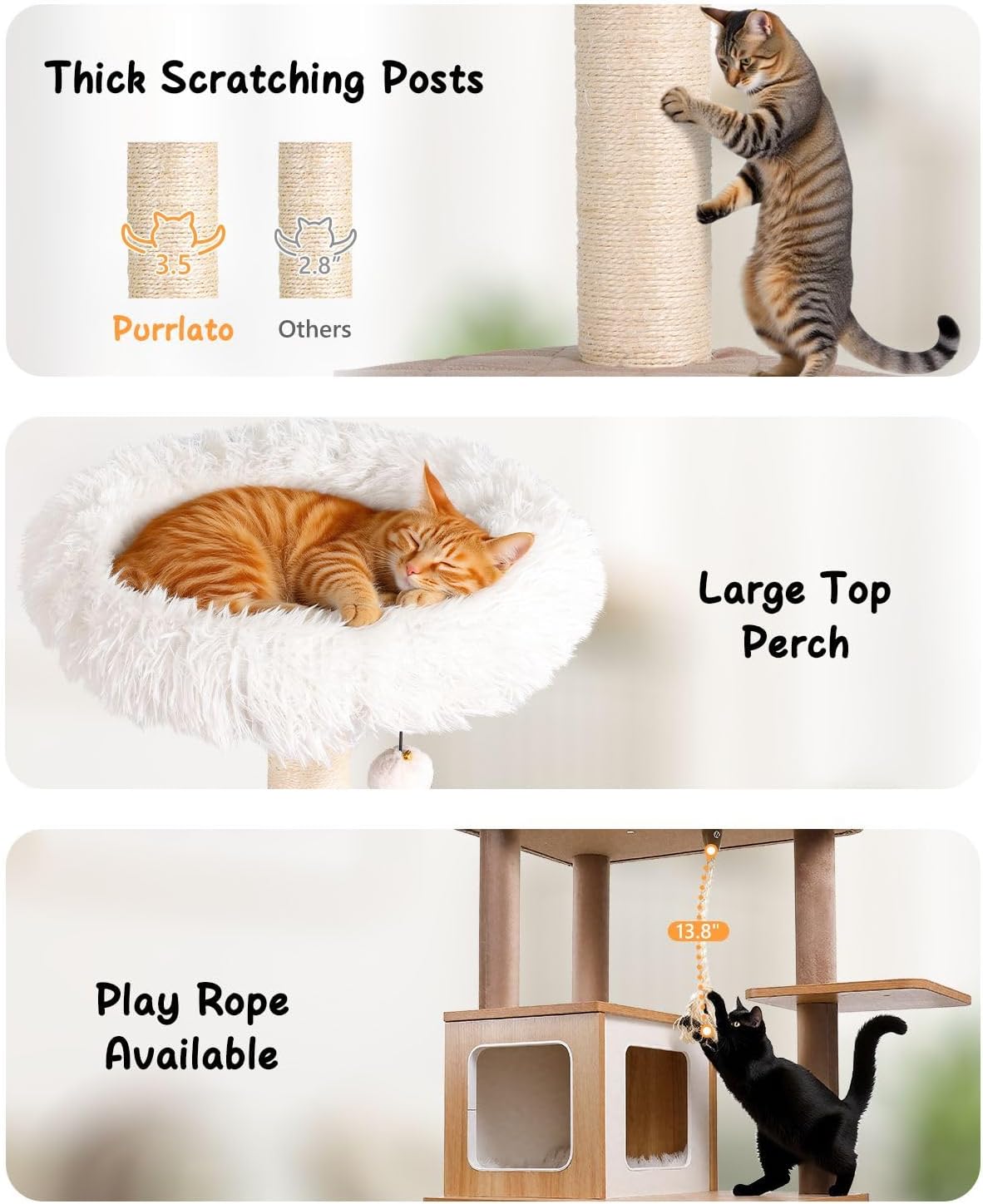 Thick Scratching Posts

3.5

2.8"

Purrlato

Others

Large Top Perch

13.8"

Play Rope Available