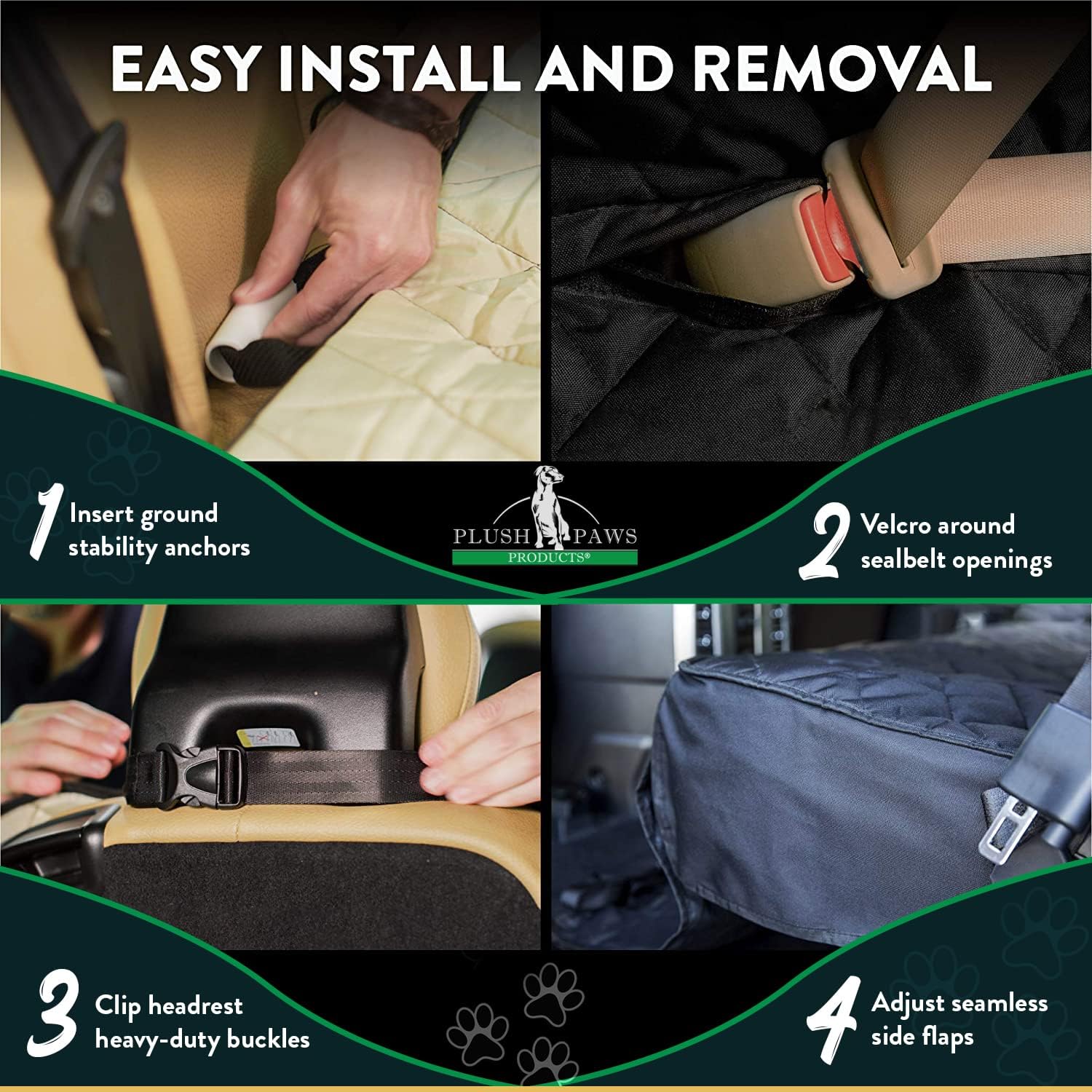 EASY INSTALL AND REMOVAL

1 Insert ground stability anchors

PLUSH PAWS PRODUCTS®

2 Velcro around sealbelt openings

3 Clip headrest heavy-duty buckles

4 Adjust seamless side flaps