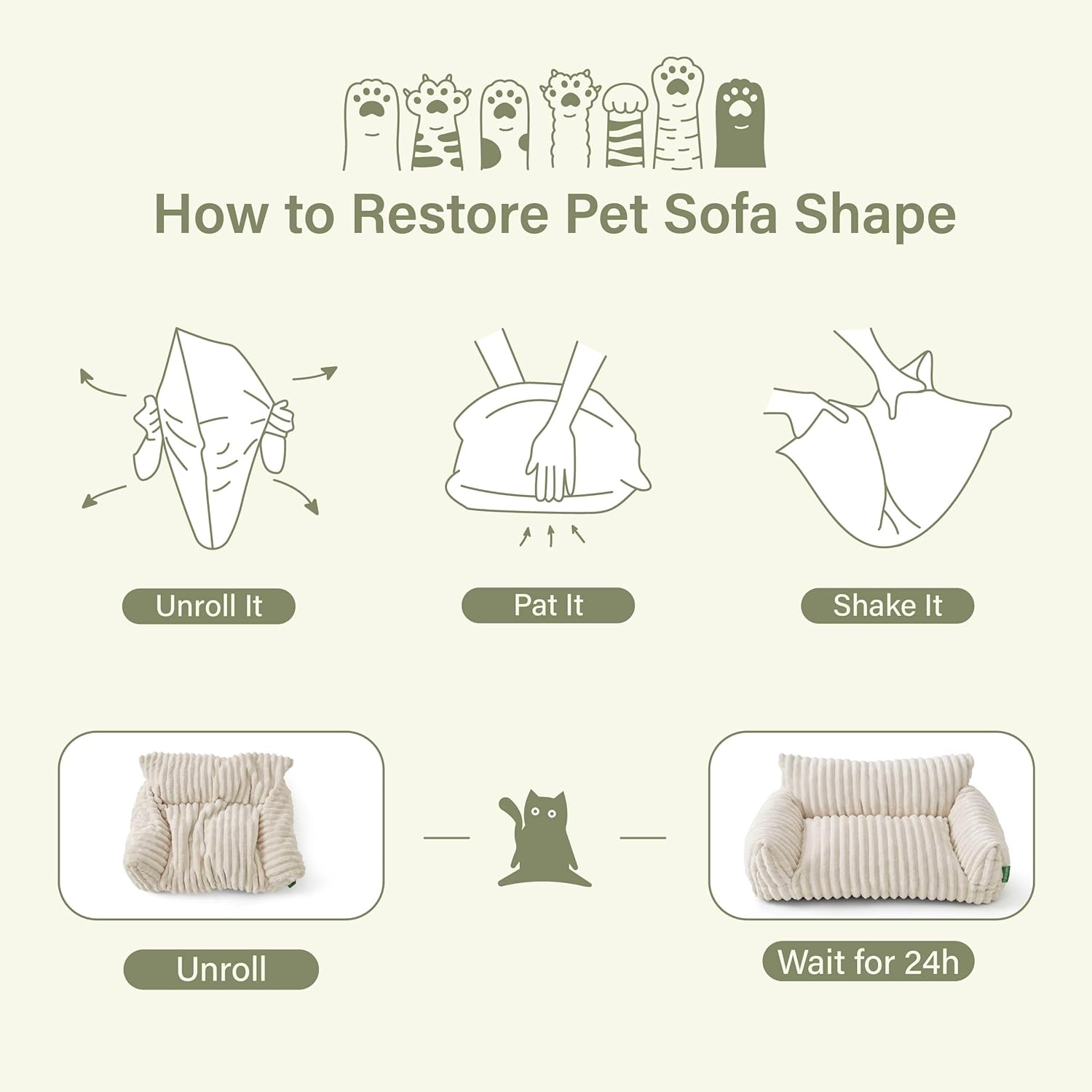 How to Restore Pet Sofa Shape

Unroll It

Pat It

Shake It

Unroll

Wait for 24h