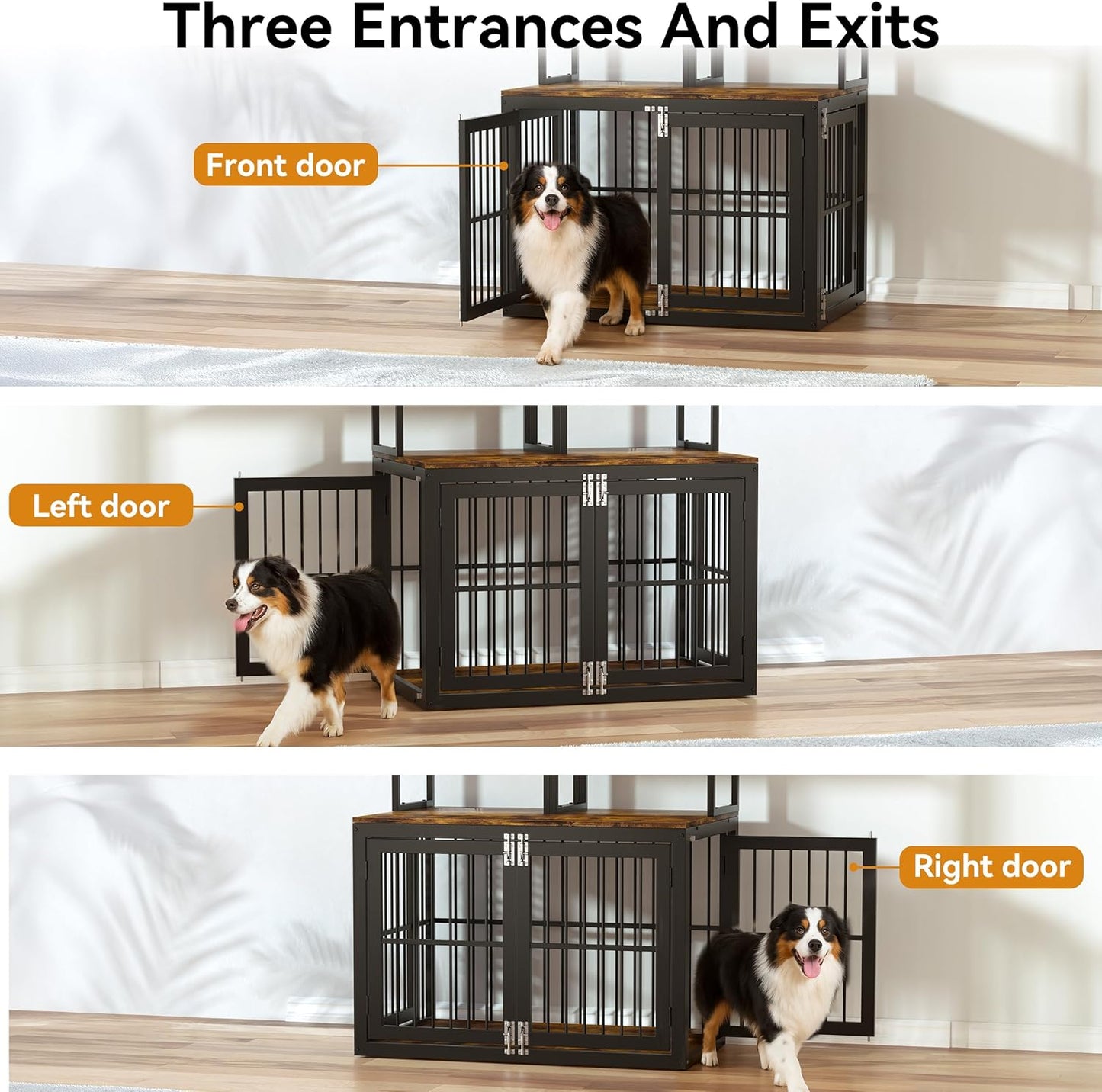 Three Entrances And Exits

Front door

Left door

Right door