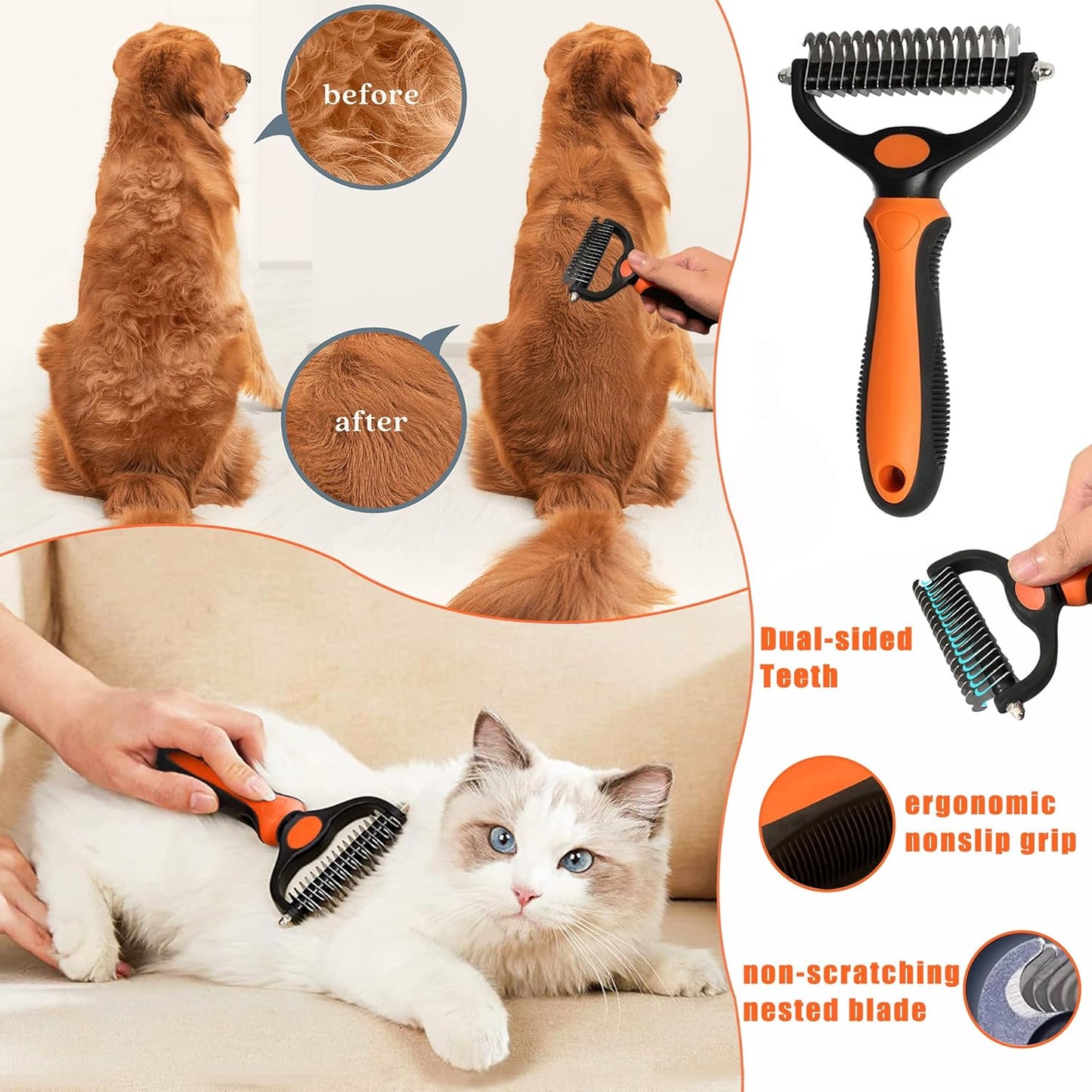 before

after

Dual-sided Teeth

ergonomic nonslip grip

non-scratching nested blade