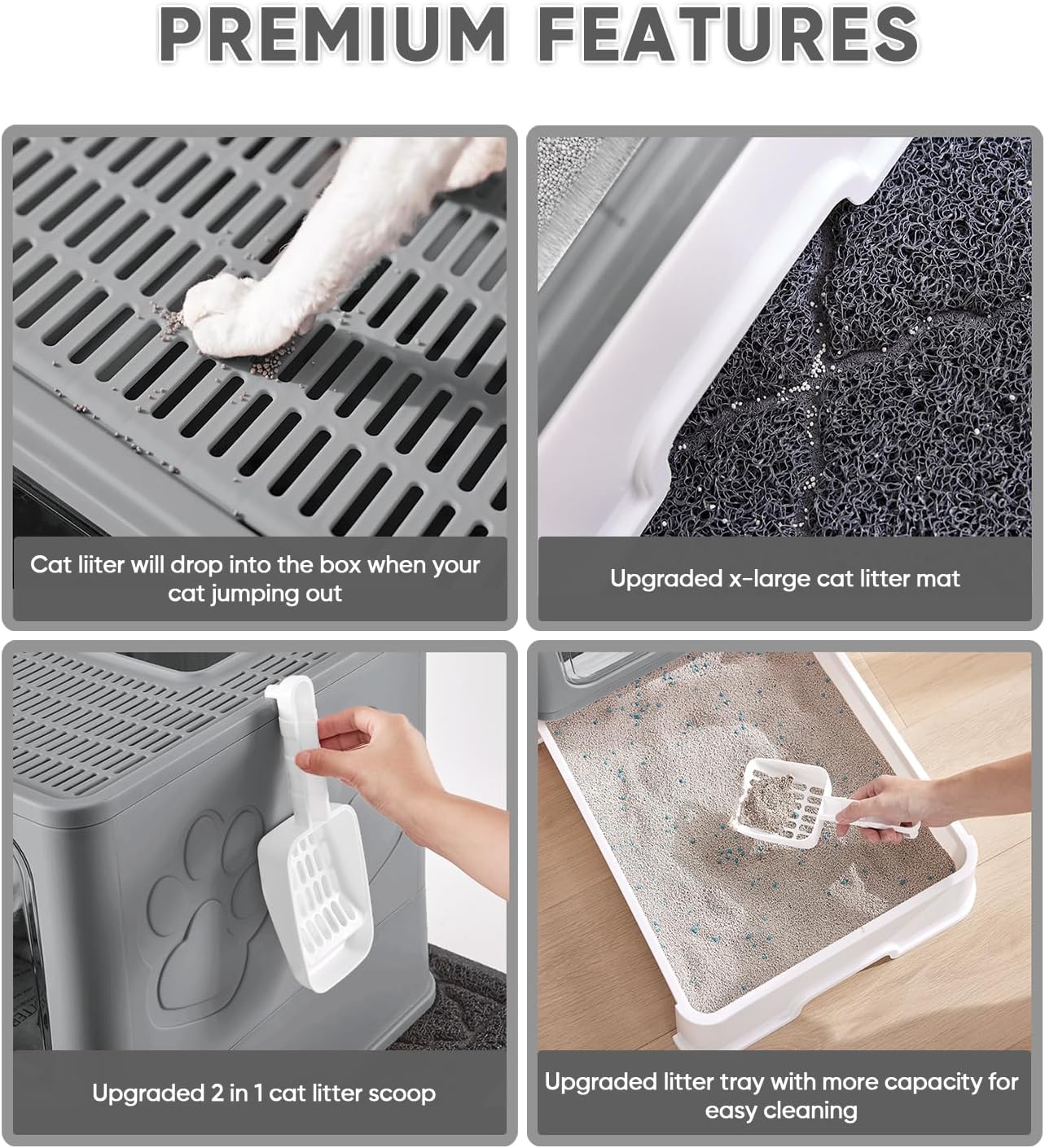 PREMIUM FEATURES

Cat liiter will drop into the box when your cat jumping out

Upgraded x-large cat litter mat

Upgraded 2 in 1 cat litter scoop

Upgraded litter tray with more capacity for easy cleaning