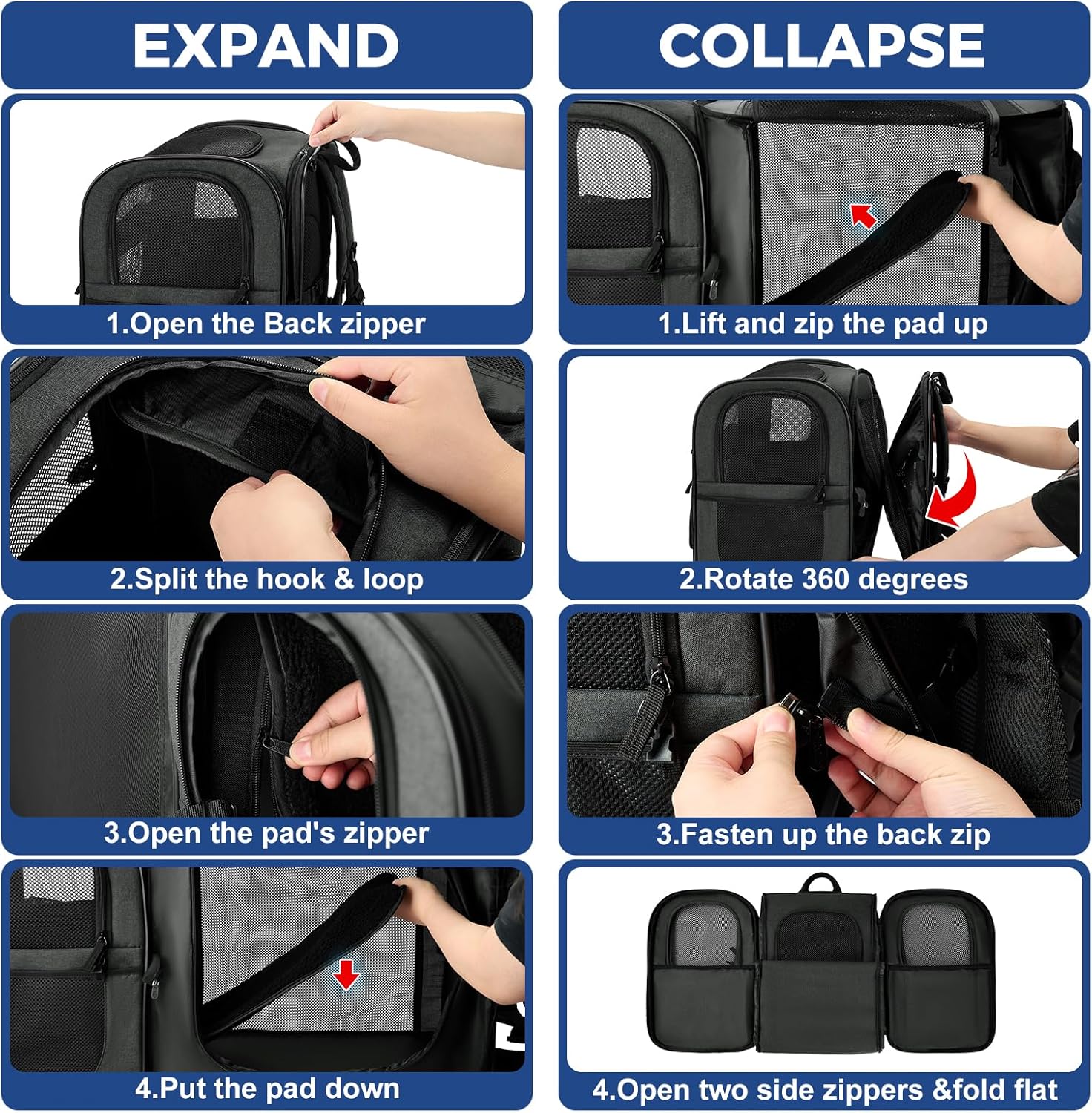 EXPAND

1.Open the Back zipper

2.Split the hook & loop

3.Open the pad's zipper

4.Put the pad down

COLLAPSE

1.Lift and zip the pad up

2.Rotate 360 degrees

3.Fasten up the back zip

4.Open two side zippers &fold flat