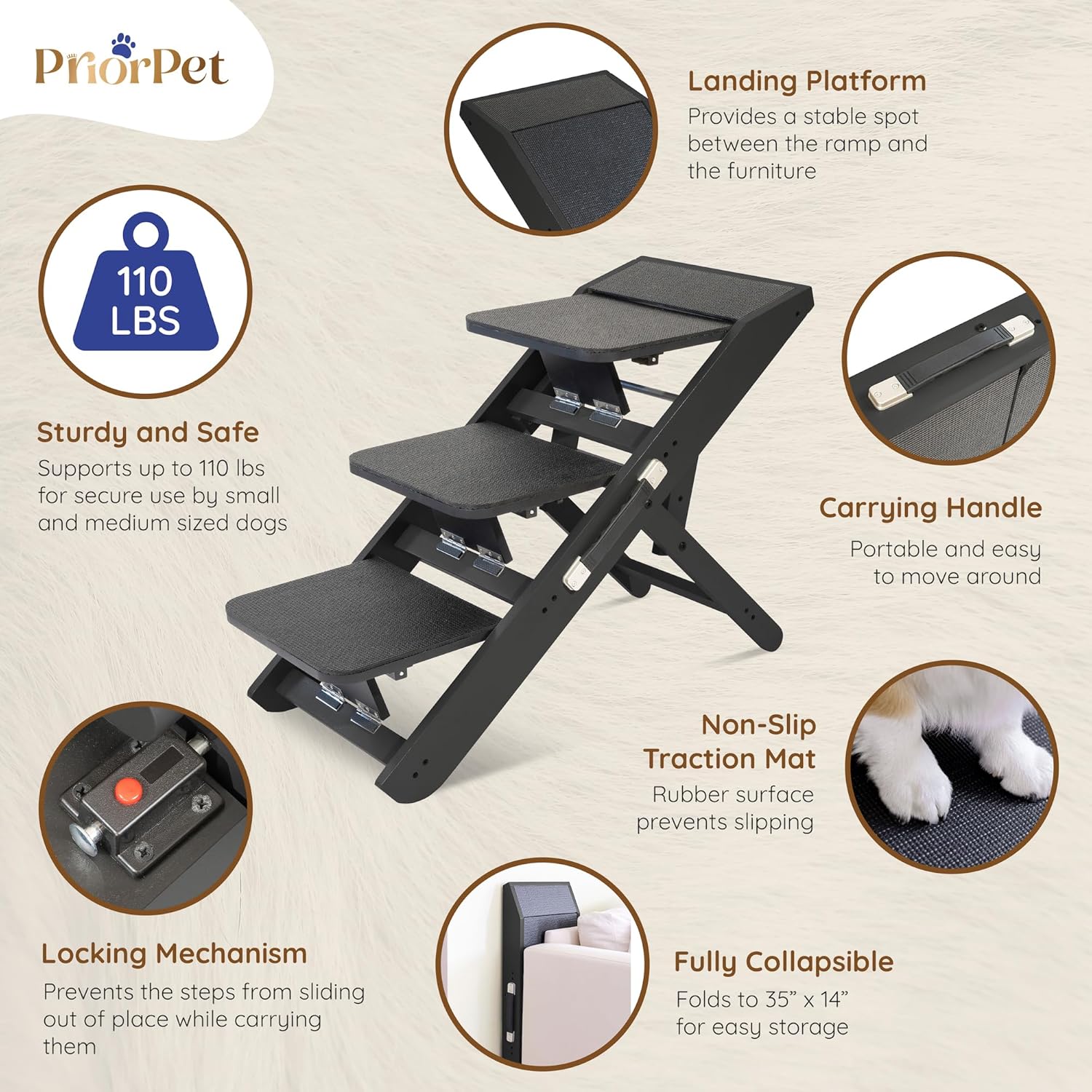 PriorPet

Landing Platform
Provides a stable spot between the ramp and the furniture

110 LBS

Sturdy and Safe
Supports up to 110 lbs for secure use by small and medium sized dogs

Carrying Handle
Portable and easy to move around

Non-Slip Traction Mat
Rubber surface prevents slipping

Locking Mechanism
Prevents the steps from sliding out of place while carrying them

Fully Collapsible
Folds to 35” x 14” for easy storage