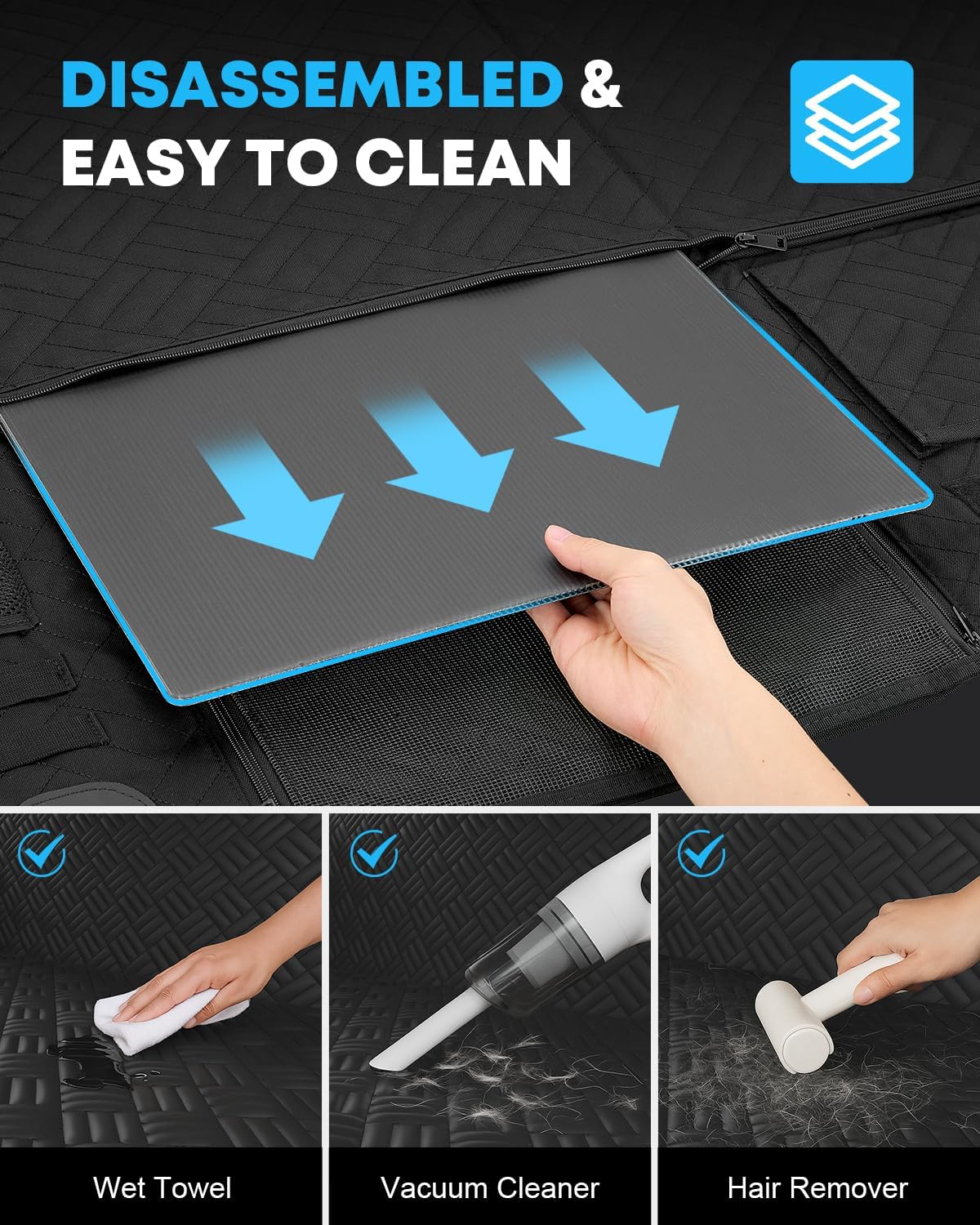 DISASSEMBLED & EASY TO CLEAN

Wet Towel

Vacuum Cleaner

Hair Remover