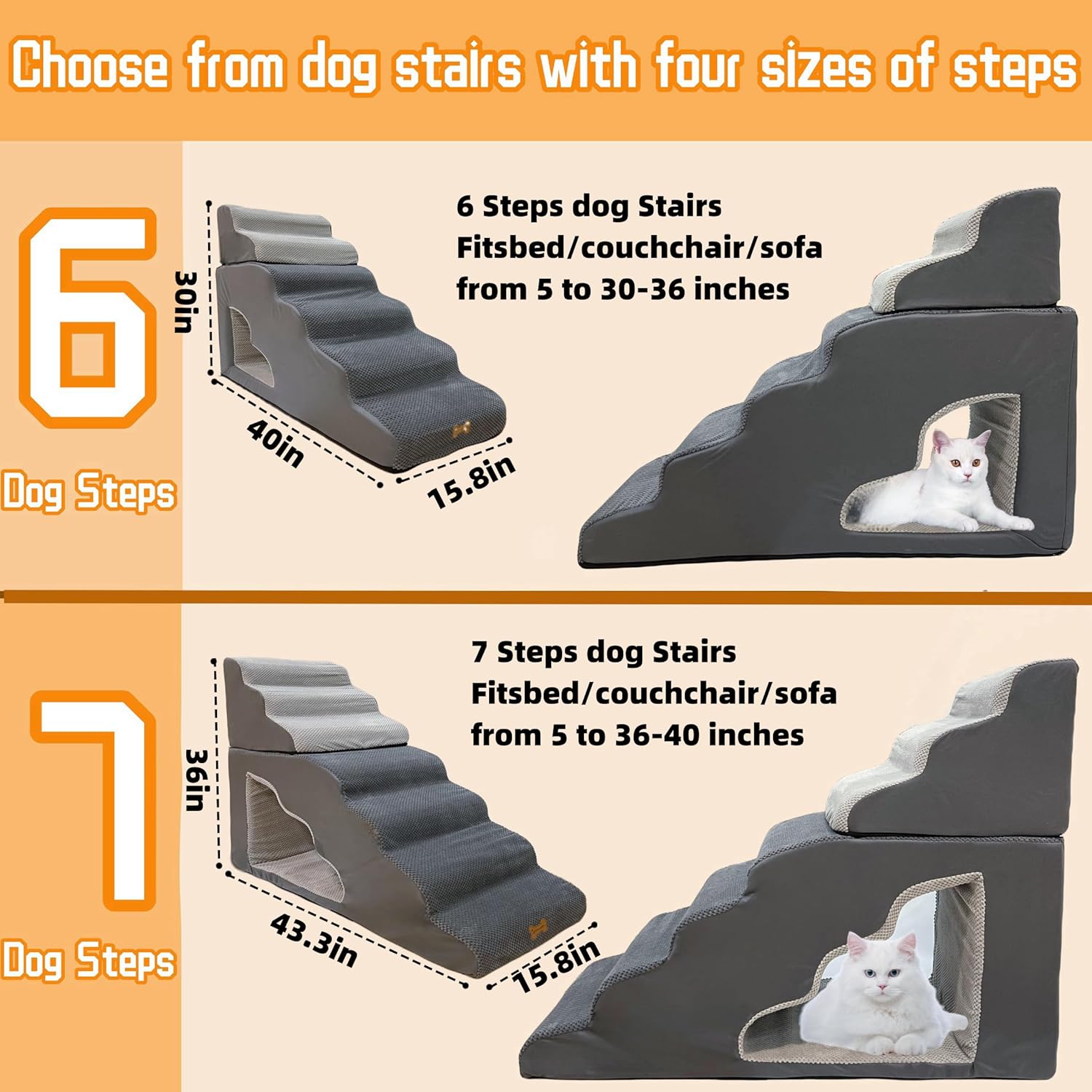 Choose from dog stairs with four sizes of steps

6

Dog Steps

30in

40in

15.8in

6 Steps dog Stairs
Fitsbed/couchchair/sofa
from 5 to 30-36 inches

7

Dog Steps

36in

43.3in

15.8in

7 Steps dog Stairs
Fitsbed/couchchair/sofa
from 5 to 36-40 inches