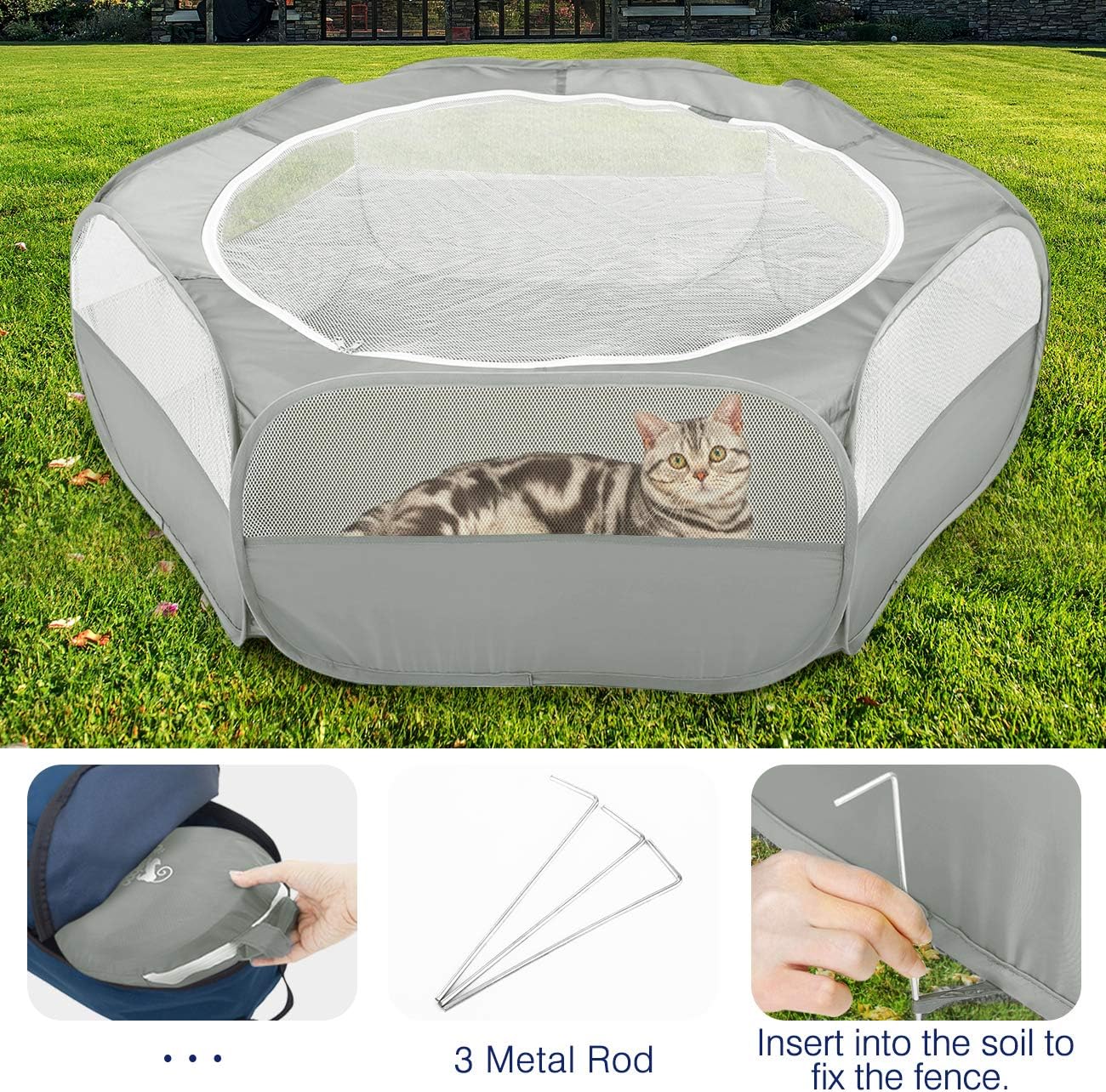 • • •

3 Metal Rod

Insert into the soil to fix the fence.