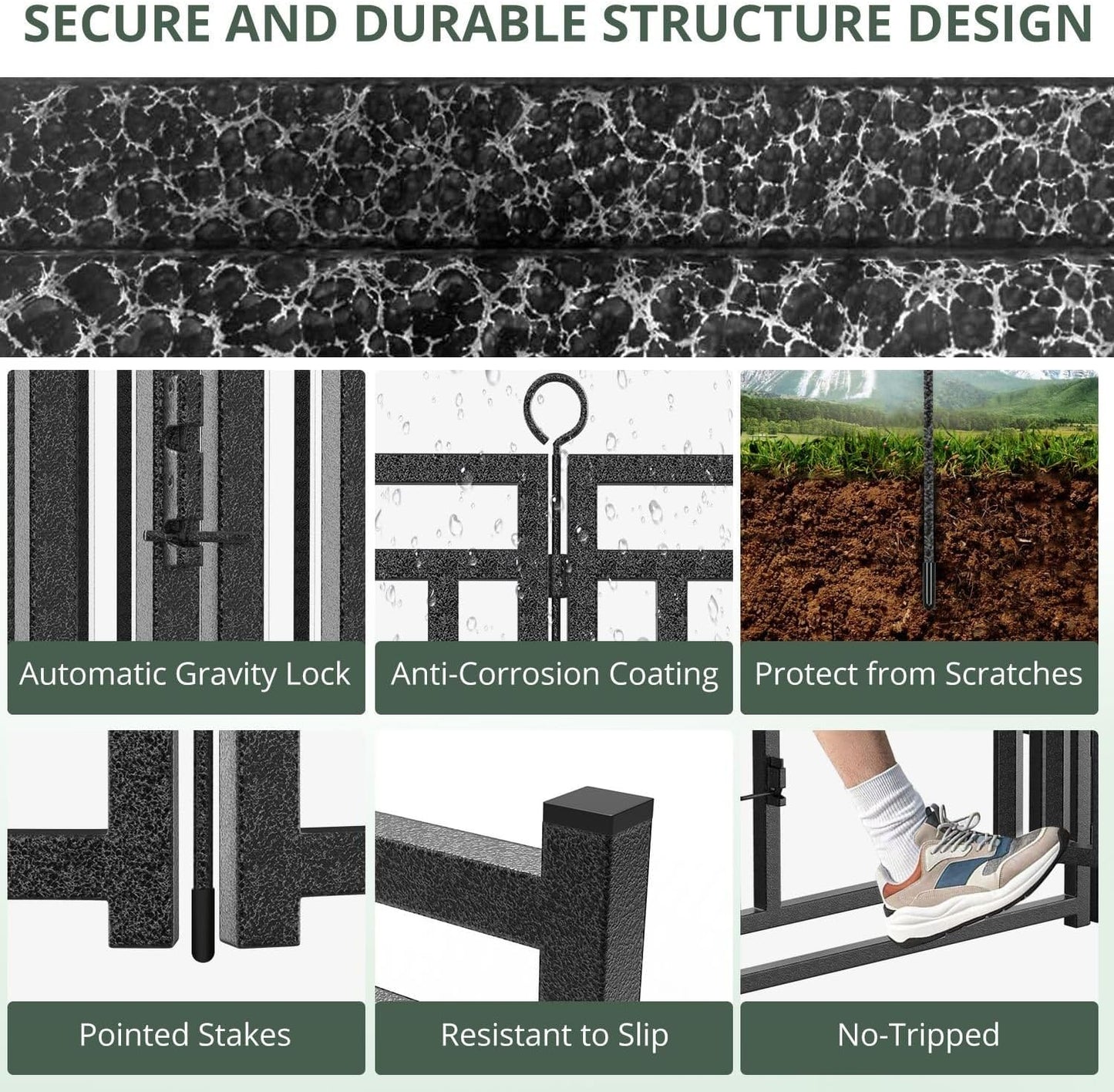 SECURE AND DURABLE STRUCTURE DESIGN

Automatic Gravity Lock

Anti-Corrosion Coating

Protect from Scratches

Pointed Stakes

Resistant to Slip

No-Tripped