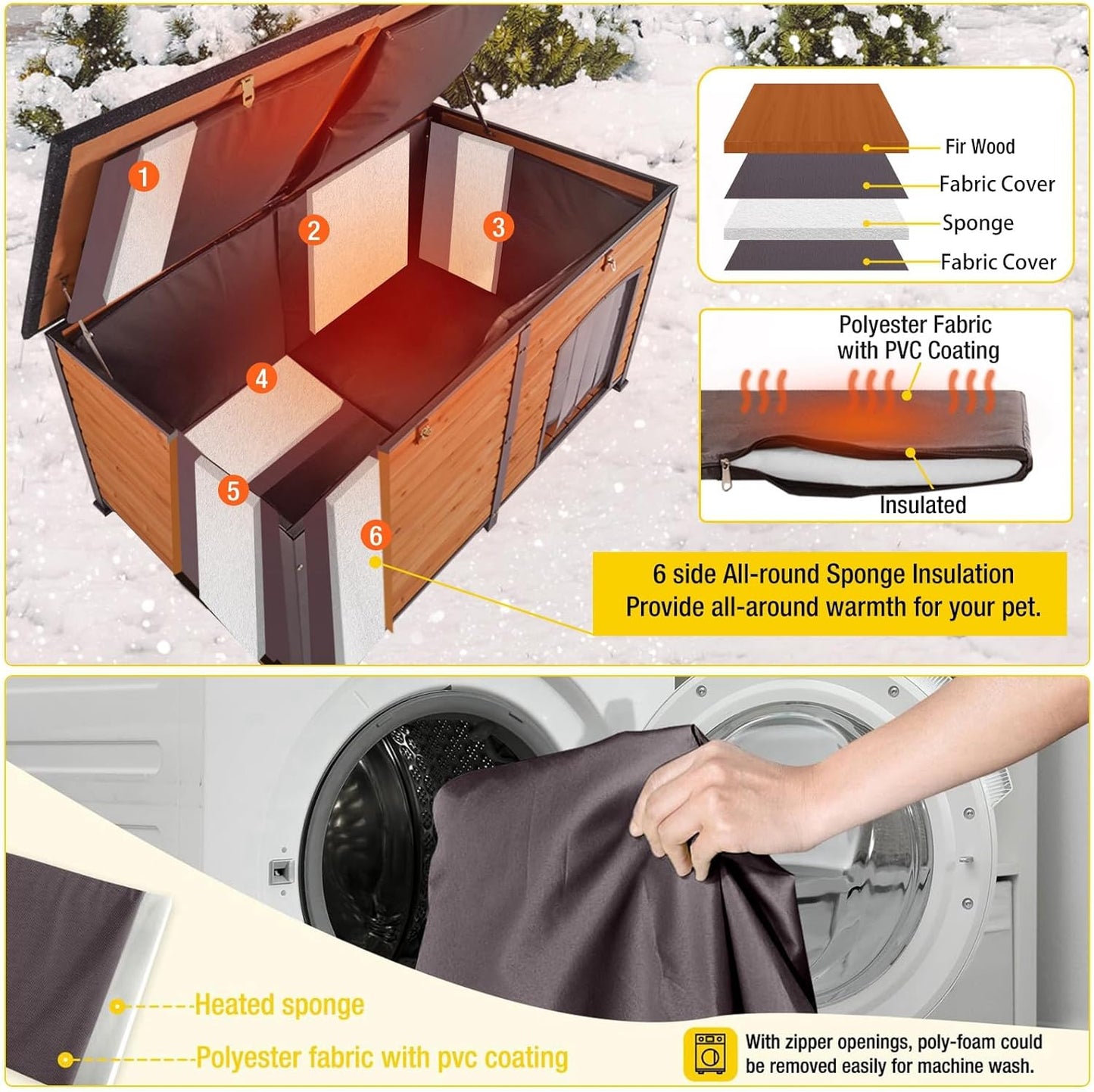 1

2

3

4

5

6

Fir Wood

Fabric Cover

Sponge

Fabric Cover

Polyester Fabric with PVC Coating

Insulated

6 side All-round Sponge Insulation
Provide all-around warmth for your pet.

Heated sponge

Polyester fabric with pvc coating

With zipper openings, poly-foam could be removed easily for machine wash.