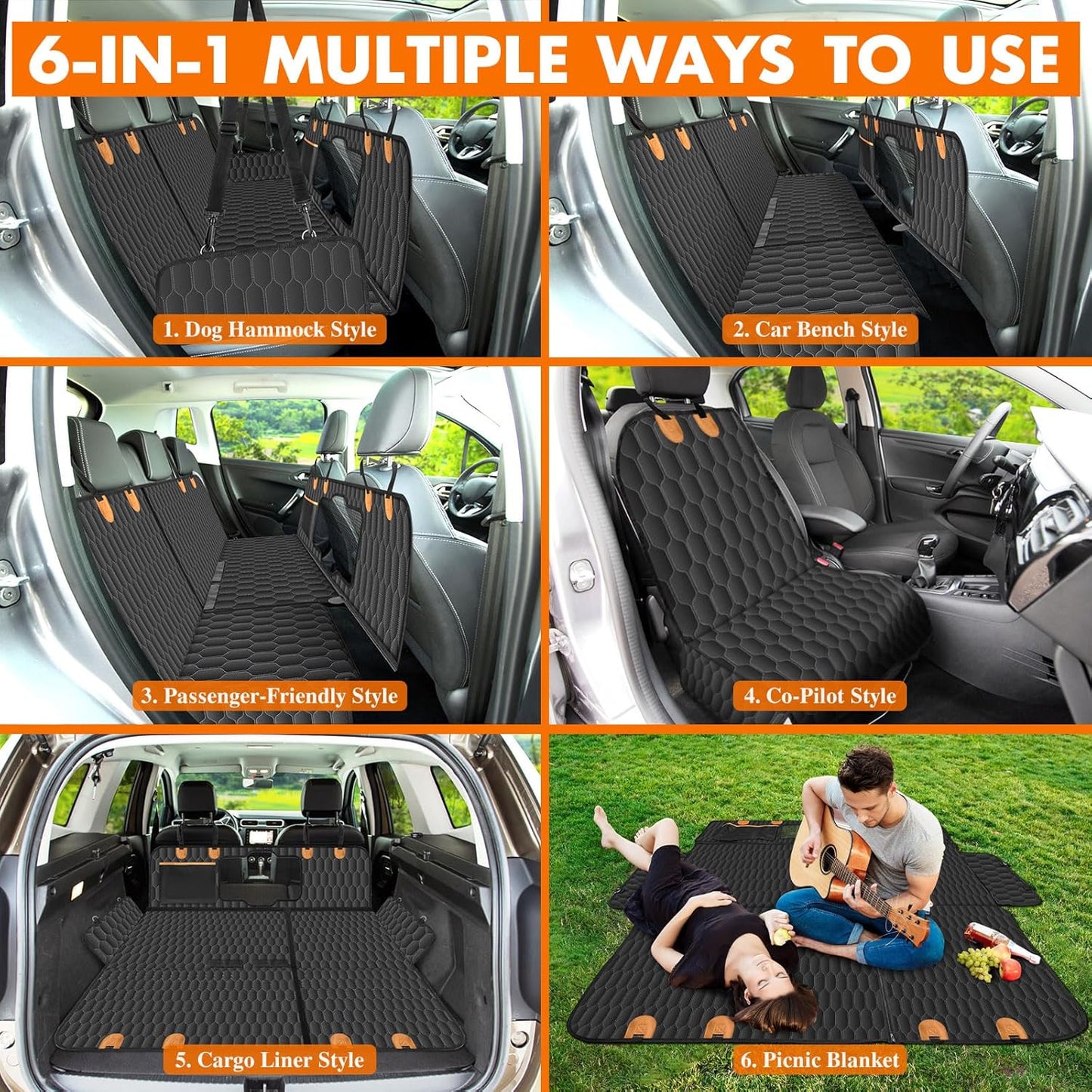 6-IN-1 MULTIPLE WAYS TO USE

1. Dog Hammock Style

2. Car Bench Style

3. Passenger-Friendly Style

4. Co-Pilot Style

5. Cargo Liner Style

6. Picnic Blanket