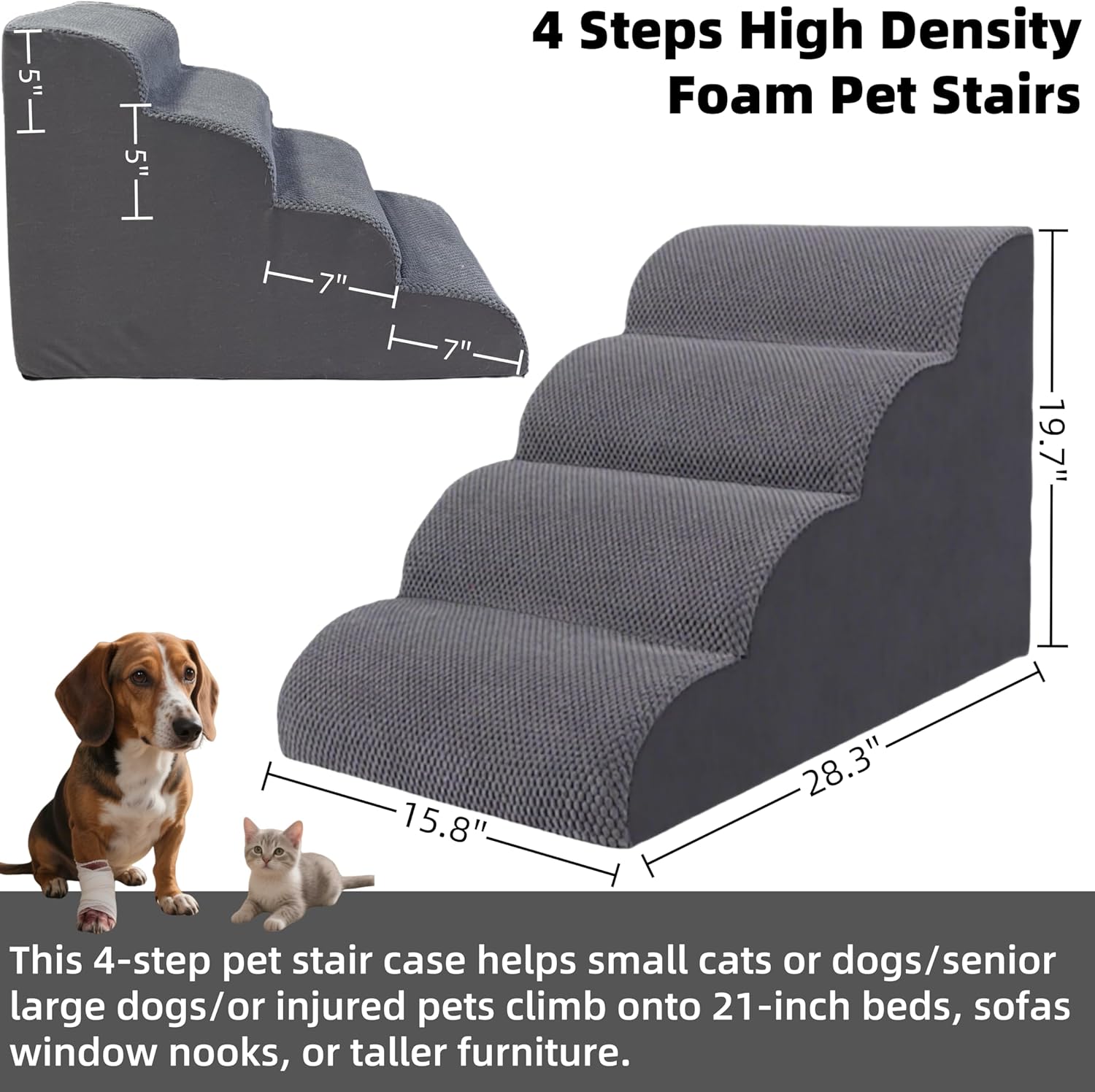 4 Steps High Density Foam Pet Stairs

5"

5"

7"

7"

19.7"

28.3"

15.8"

This 4-step pet stair case helps small cats or dogs/senior large dogs/or injured pets climb onto 21-inch beds, sofas window nooks, or taller furniture.