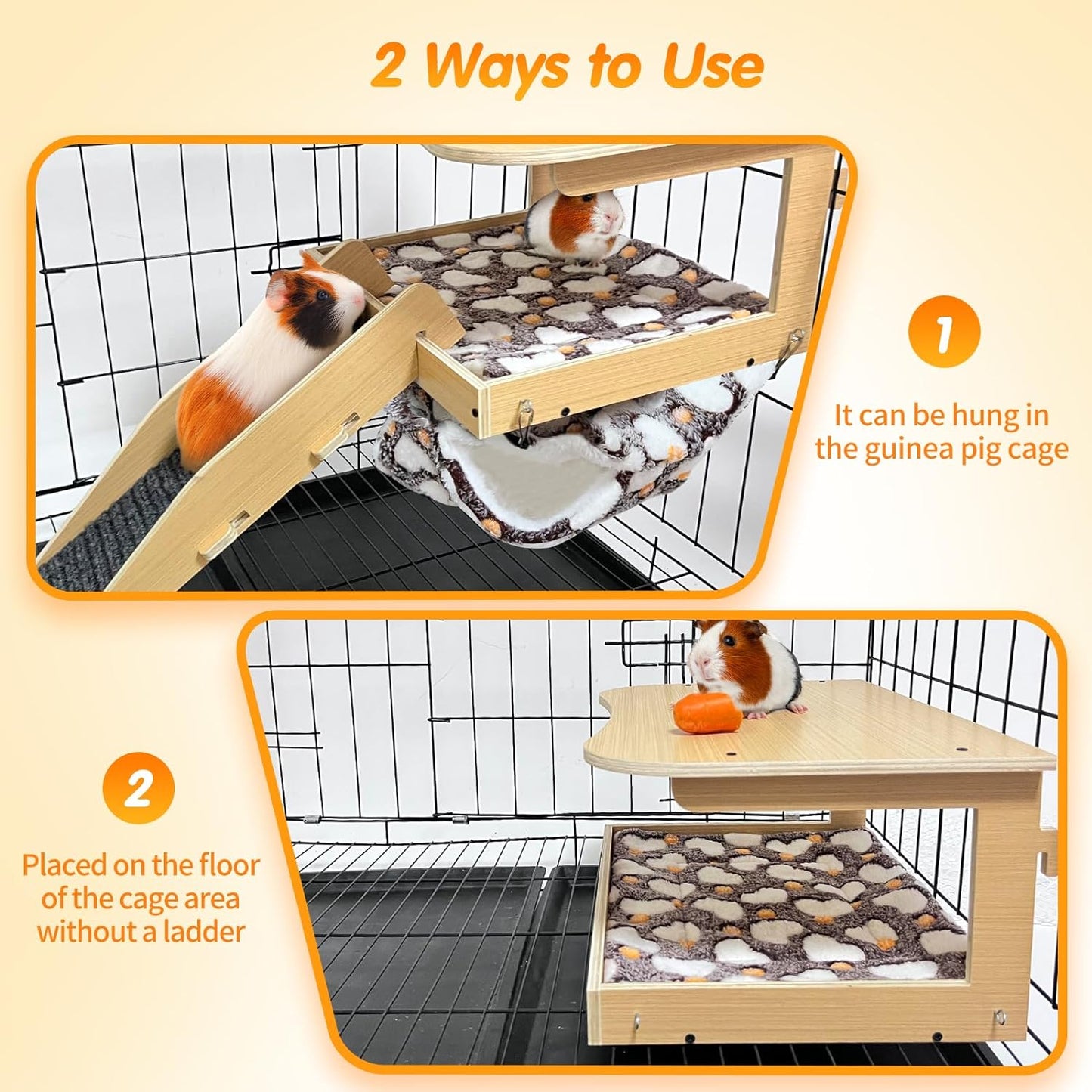 2 Ways to Use

1

It can be hung in the guinea pig cage

2

Placed on the floor of the cage area without a ladder