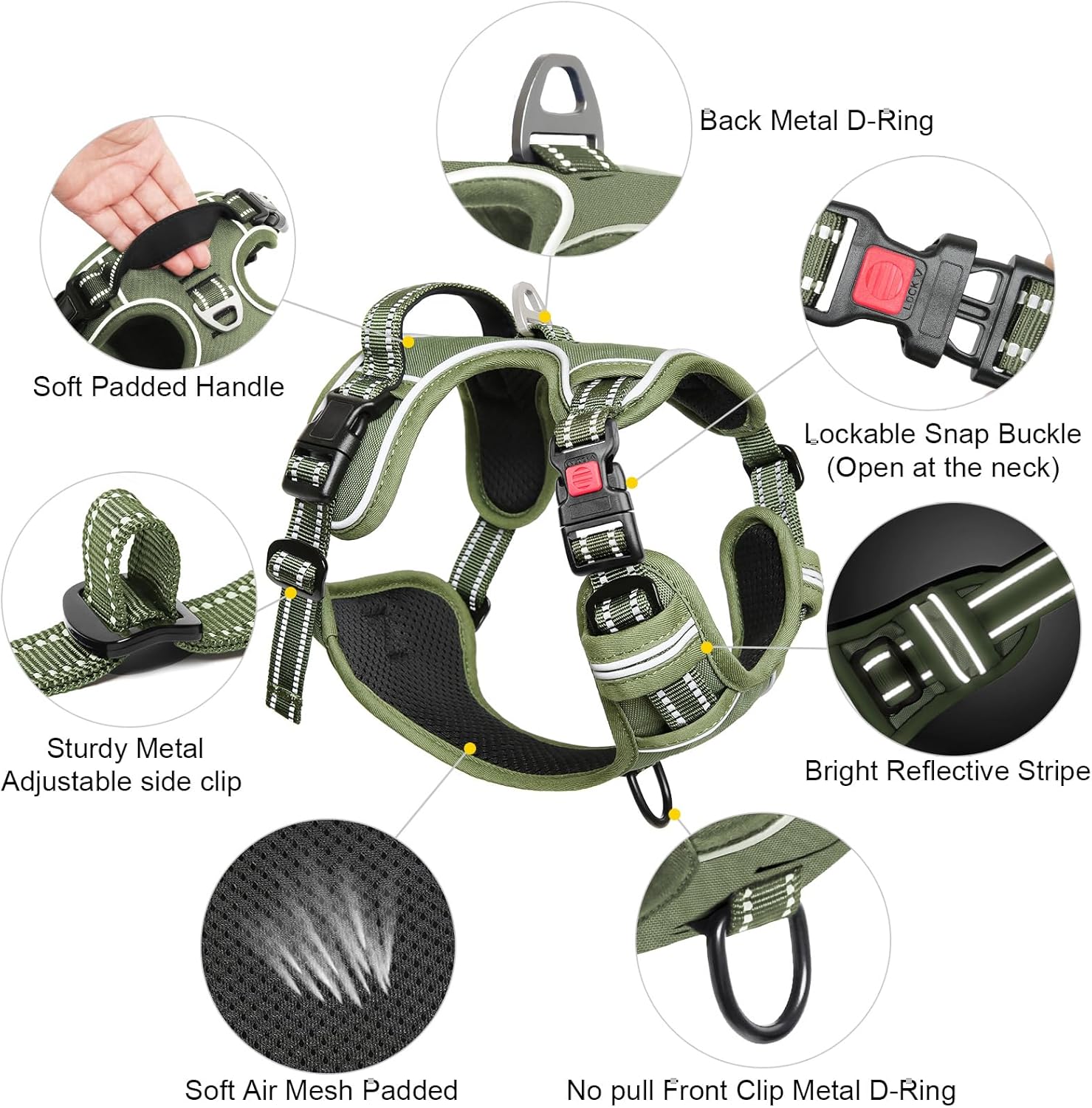 Back Metal D-Ring

Soft Padded Handle

LOCK

Lockable Snap Buckle (Open at the neck)

Sturdy Metal Adjustable side clip

Bright Reflective Stripe

Soft Air Mesh Padded

No pull Front Clip Metal D-Ring